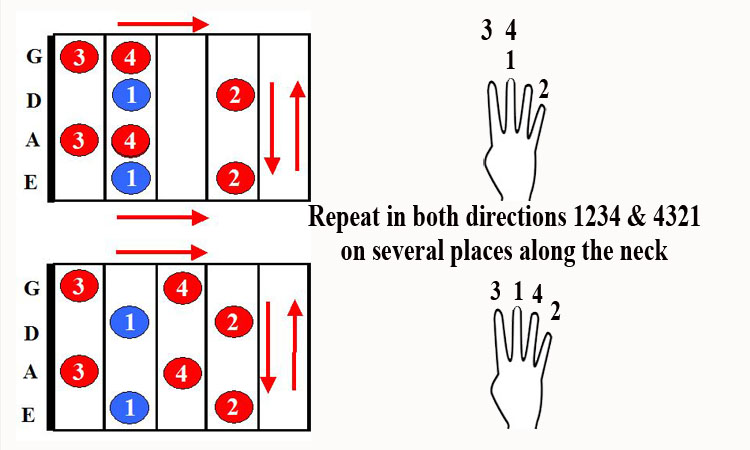 G 3 4
D 1 2
A 3 4
E 1 2

3 4
1
2

Repeat in both directions 1234 & 4321 on several places along the neck

G 3 4
D 1 2
A 3 4
E 1 2

3 1 4
2